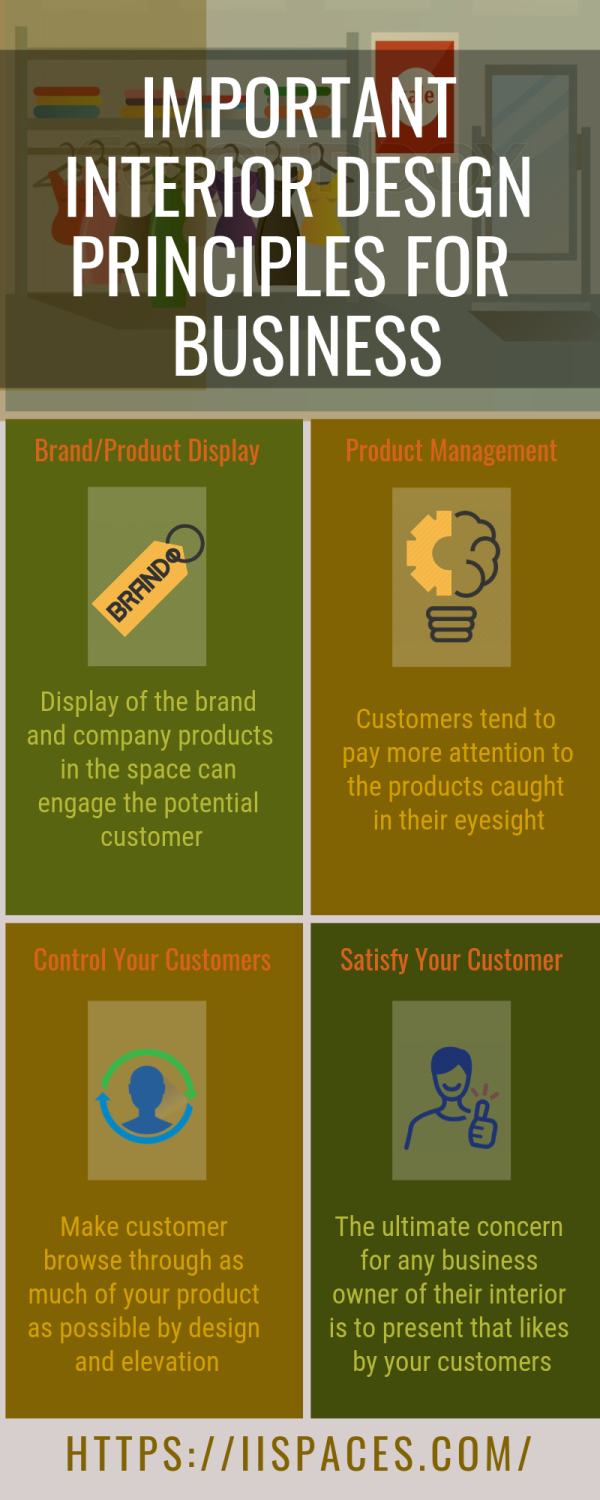 IMPORTANT INTERIOR DESIGN PRINCIPLES FOR BUSINESS

Brand/Product Display

BRAND

Display of the brand and company products in the space can engage the potential customer

Product Management

Customers tend to pay more attention to the products caught in their eyesight

Control Your Customers

Make customer browse through as much of your product as possible by design and elevation

Satisfy Your Customer

The ultimate concern for any business owner of their interior is to present that likes by your customers

HTTPS://IISPACES.COM/